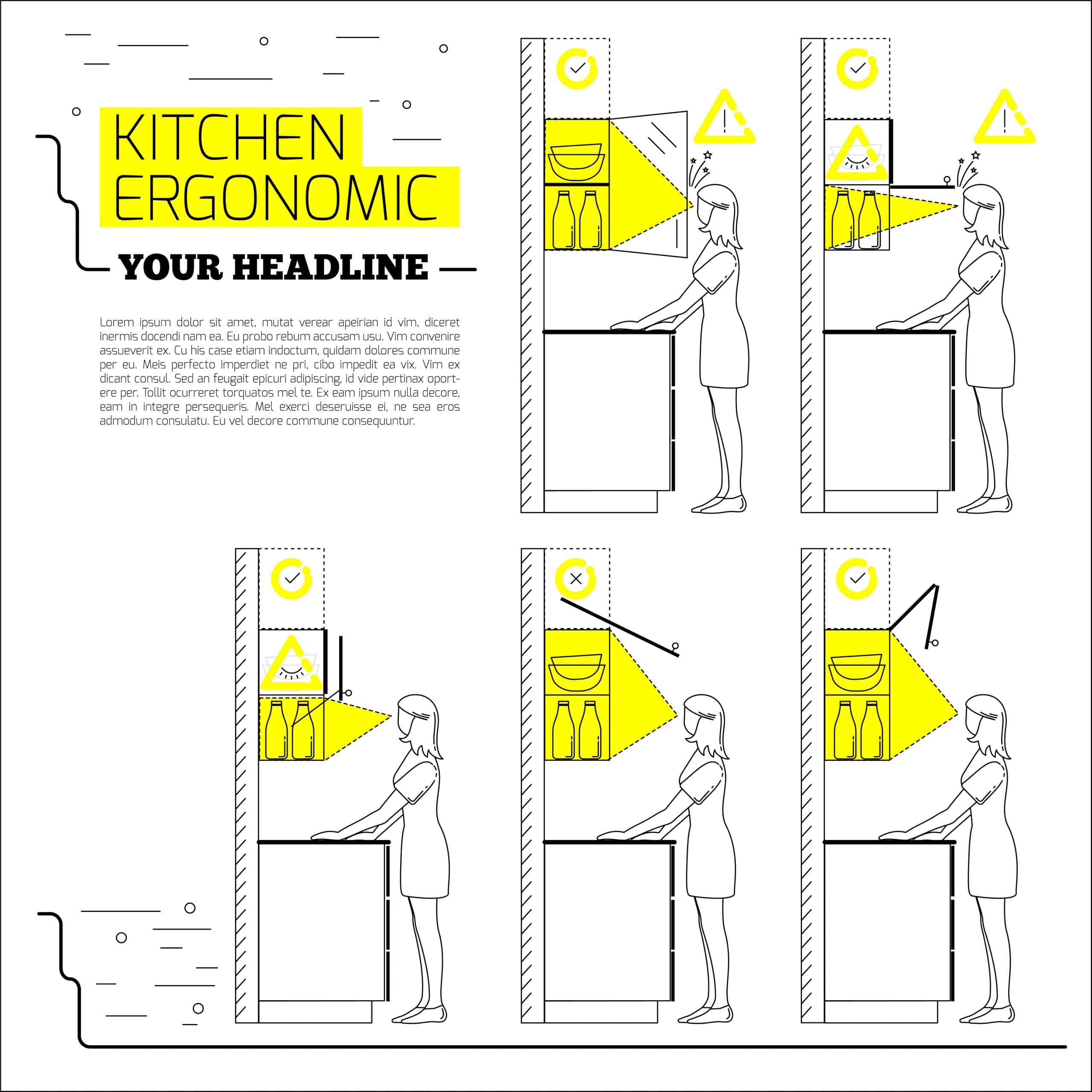 KITCHEN ERGONOMIC

YOUR HEADLINE

Lorem ipsum dolor sit amet, mutat verear apeirian id vim, diceret inermis docendi nam ea. Eu probo rebum accusam usu. Vim convenire assueverit ex. Cu his case etiam indoctum, quidam dolores commune per eu. Meis perfecto imperdiet ne pri, cibo impedit ea vix. Vim ex dicant consul. Sed an feugait epicuri adipiscing, id vide pertinax oportere per. Tollit ocurreret torquatos mel te. Ex eam ipsum nulla decore, eam in integre persequeris. Mel exerci deseruisse ei, ne sea eros admodum consulatu. Eu vel decore commune consequuntur.